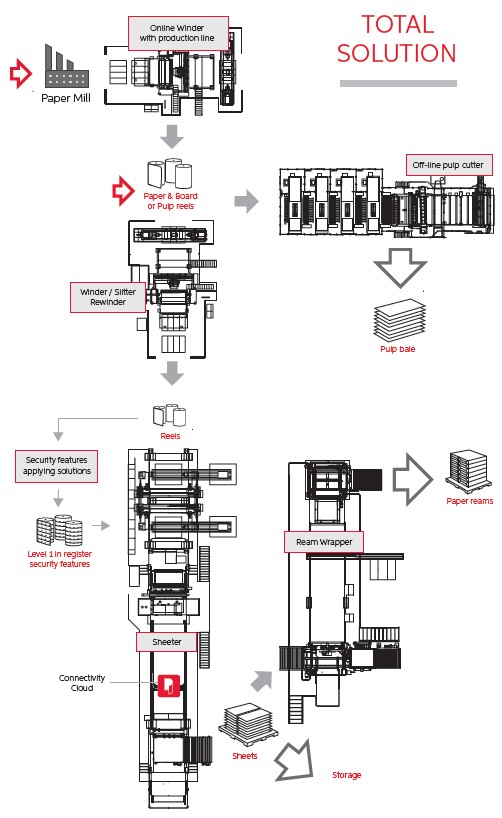 TOTAL SOLUTION

Online Winder with production line

Paper Mill

Paper & Board or Pulp reels

Off-line pulp cutter

Winder / Slitter Rewinder

Pulp bale

Reels

Security features applying solutions

Level 1 in register security features

Paper reams

Ream Wrapper

Sheeter

Connectivity Cloud

Sheets

Storage